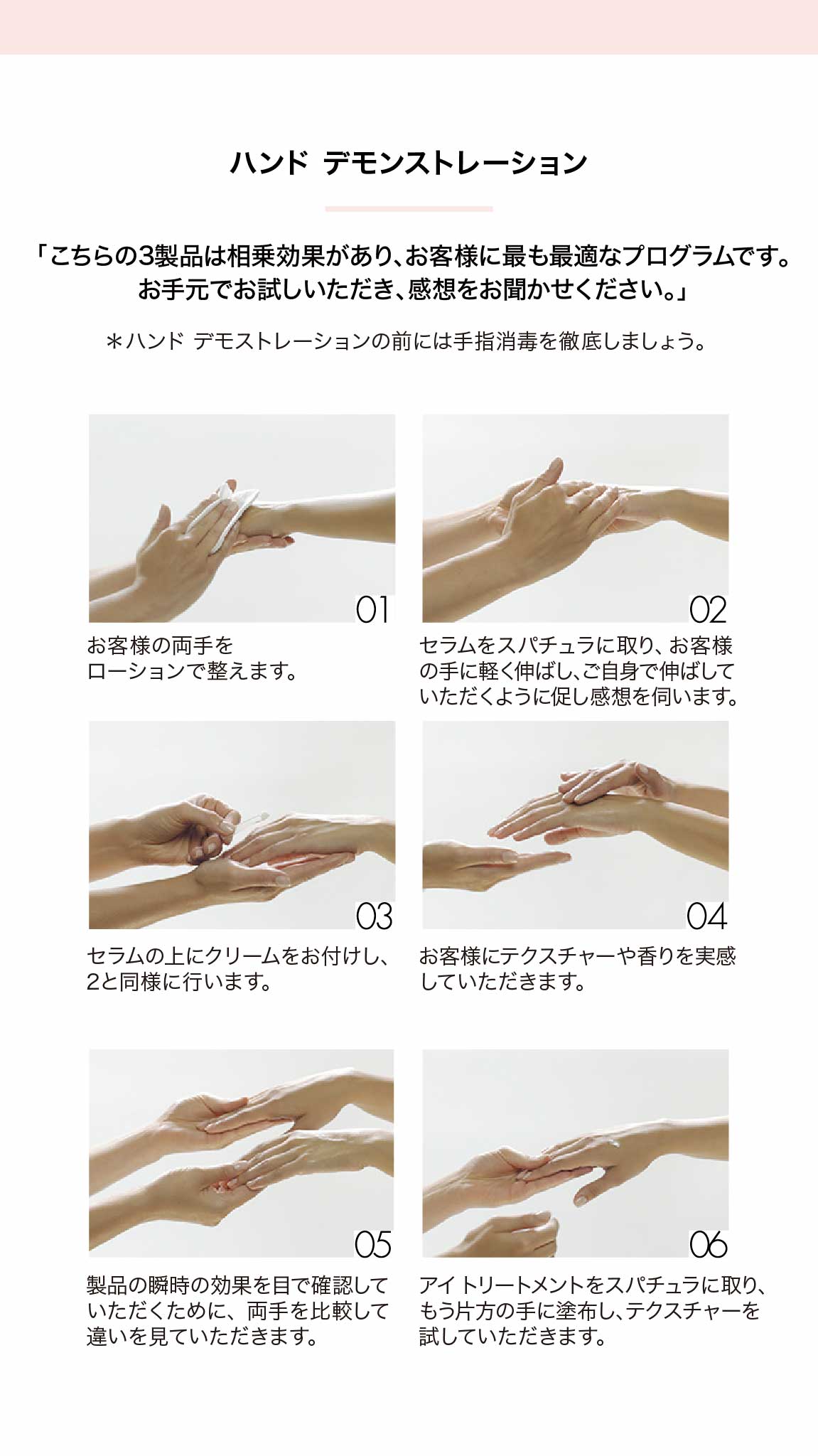 ハンド デモンストレーション

「こちらの3製品は相乗効果があり、お客様に最も最適なプログラムです。お手元でお試しいただき、感想をお聞かせください。」

＊ハンド デモストレーションの前には手指消毒を徹底しましょう。

01

お客様の両手をローションで整えます。

02

セラムをスパチュラに取り、お客様の手に軽く伸ばし、ご自身で伸ばしていただくように促し感想を伺います。

03

セラムの上にクリームをお付けし、2と同様に行います。

04

お客様にテクスチャーや香りを実感していただきます。

05

製品の瞬時の効果を目で確認していただくために、両手を比較して違いを見ていただきます。

06

アイトリートメントをスパチュラに取り、もう片方の手に塗布し、テクスチャーを試していただきます。