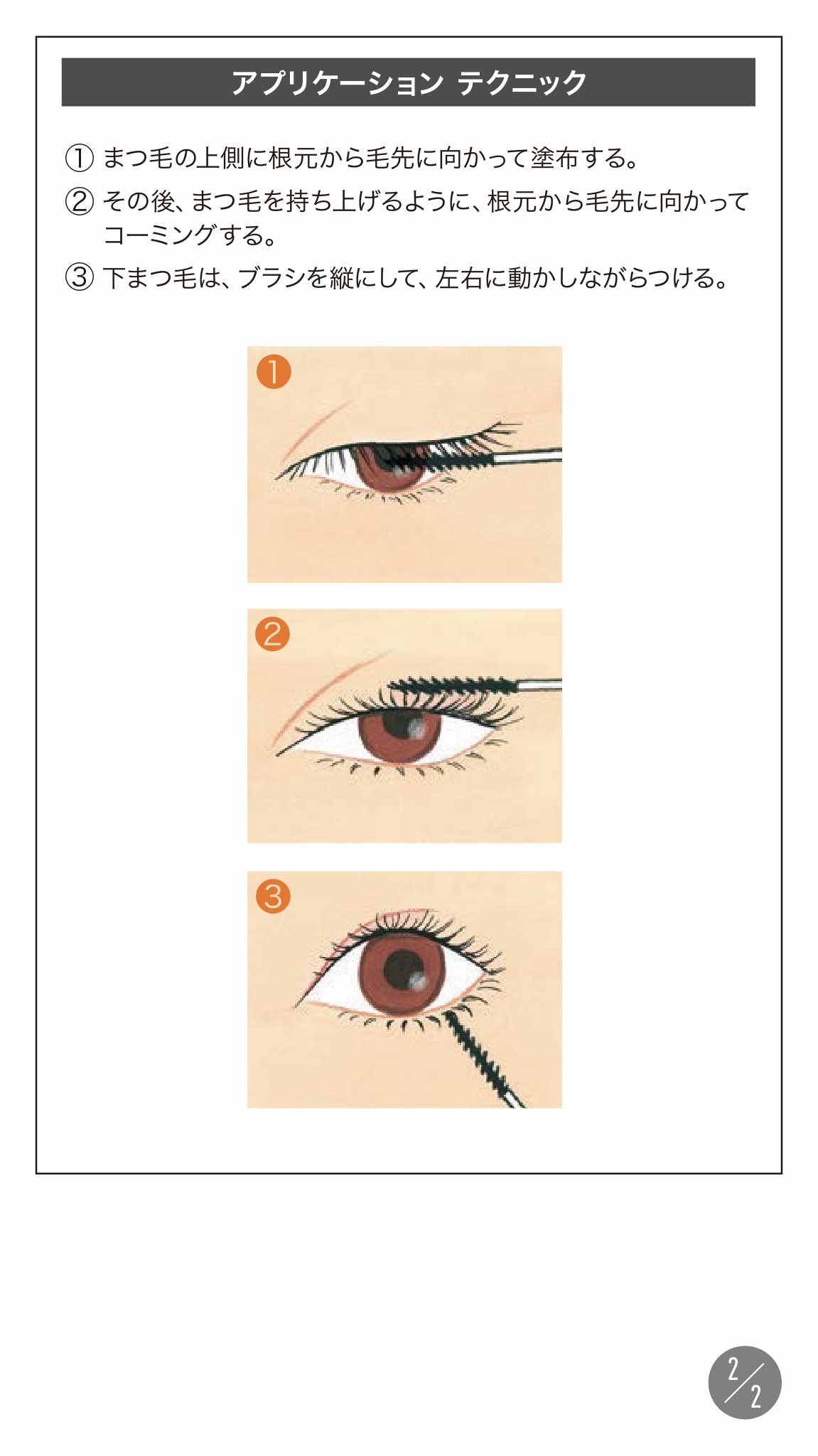 アプリケーション テクニック

① まつ毛の上側に根元から毛先に向かって塗布する。

② その後、まつ毛を持ち上げるように、根元から毛先に向かってコーミングする。

③ 下まつ毛は、ブラシを縦にして、左右に動かしながらつける。

1

2

3

2/2